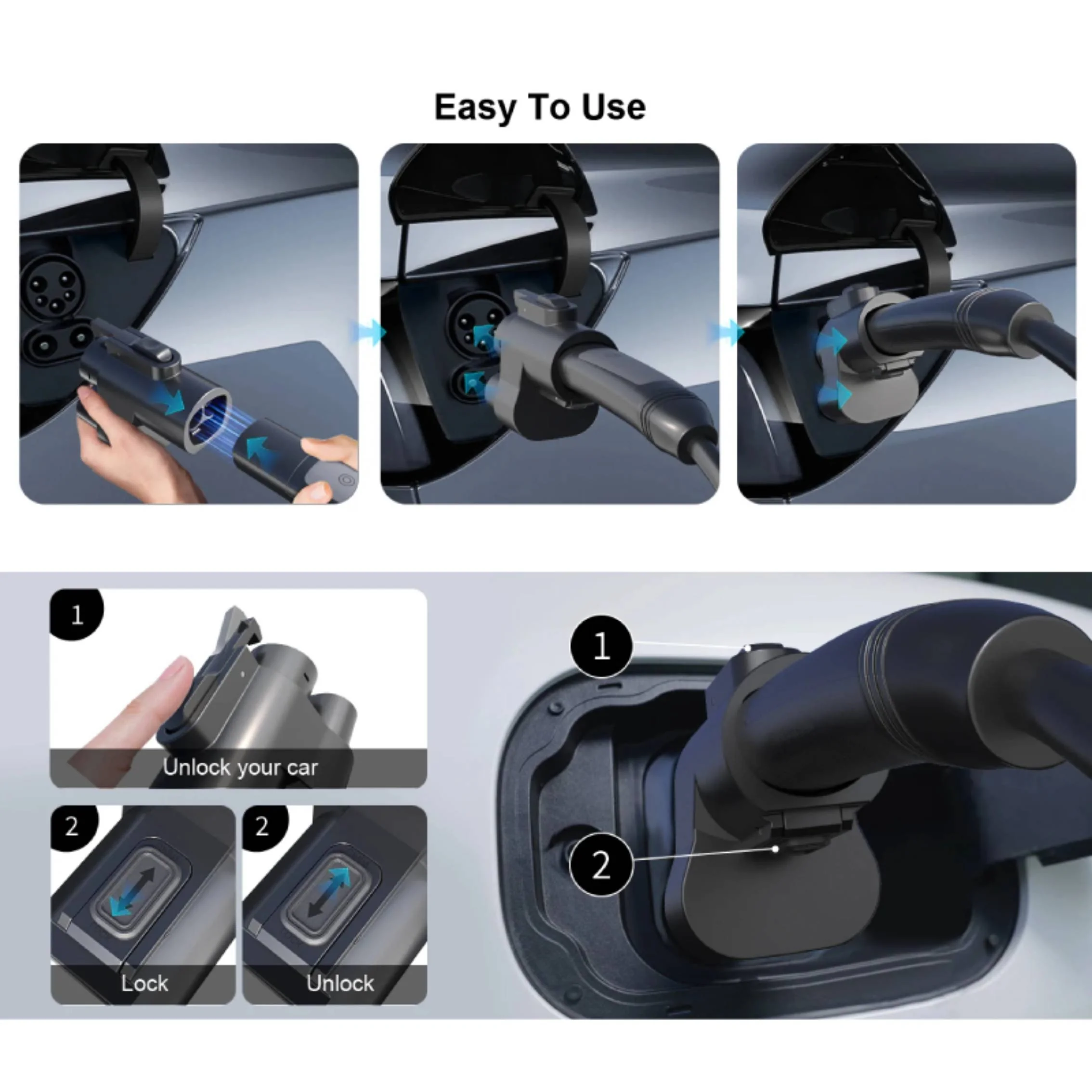 Easy To Use

1
Unlock your car

2
Lock

2
Unlock

1

2